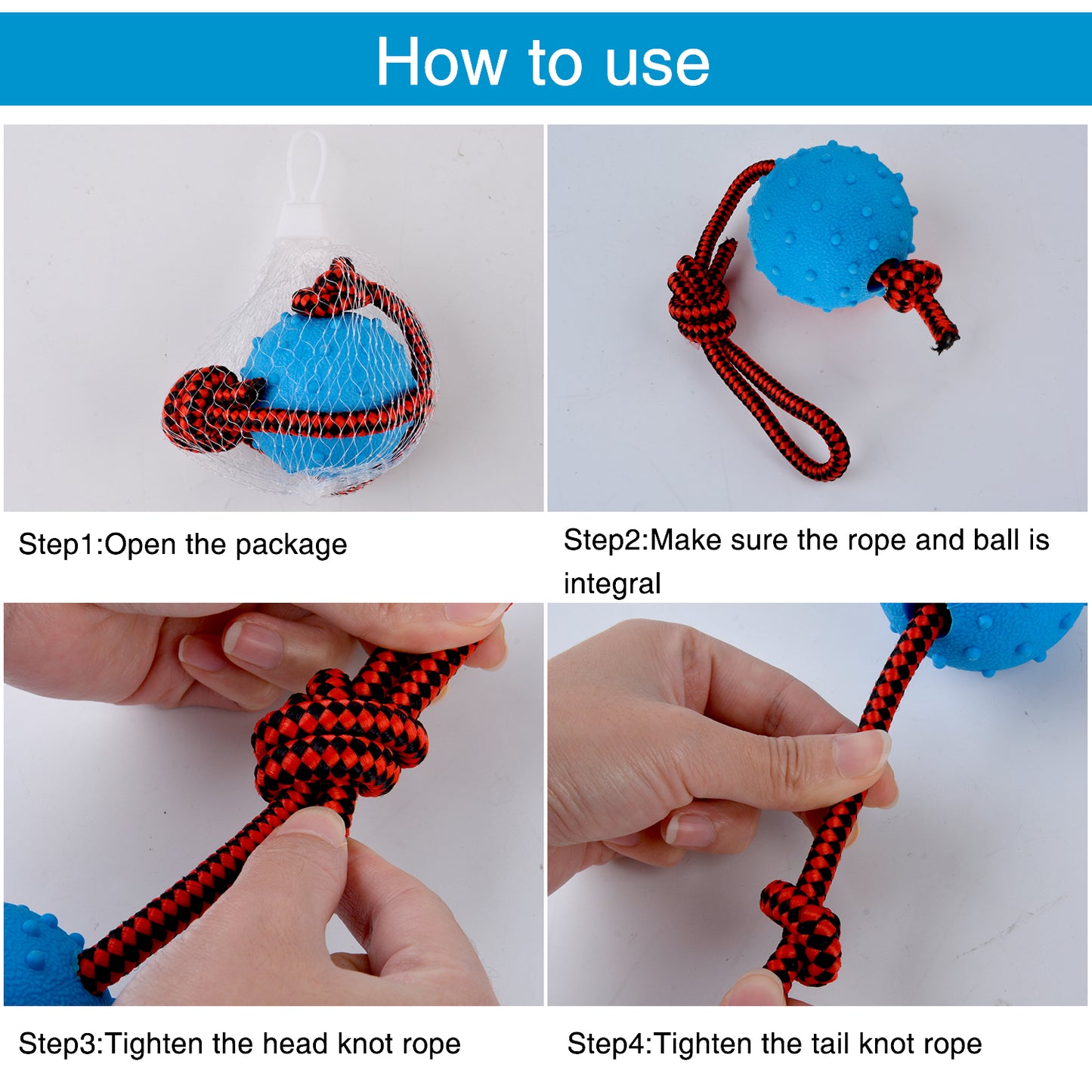 How to use

Step1:Open the package

Step2:Make sure the rope and ball is integral

Step3:Tighten the head knot rope

Step4:Tighten the tail knot rope