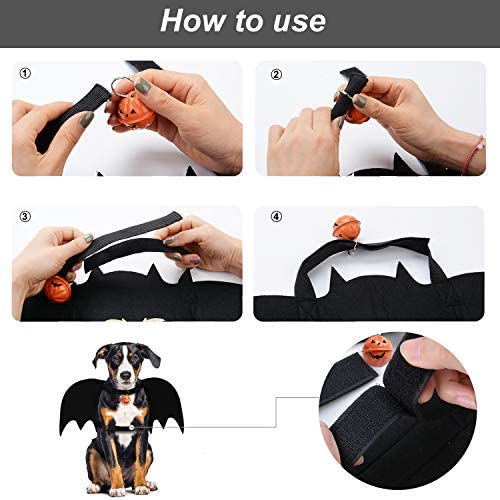 How to use

①

②

③

④